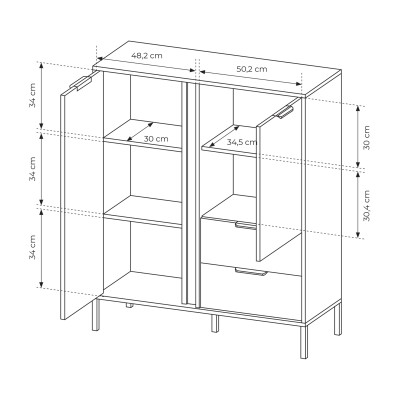 48,2 cm
50,2 cm
34 cm
34 cm
34 cm
30 cm
34,5 cm
30 cm
30,4 cm