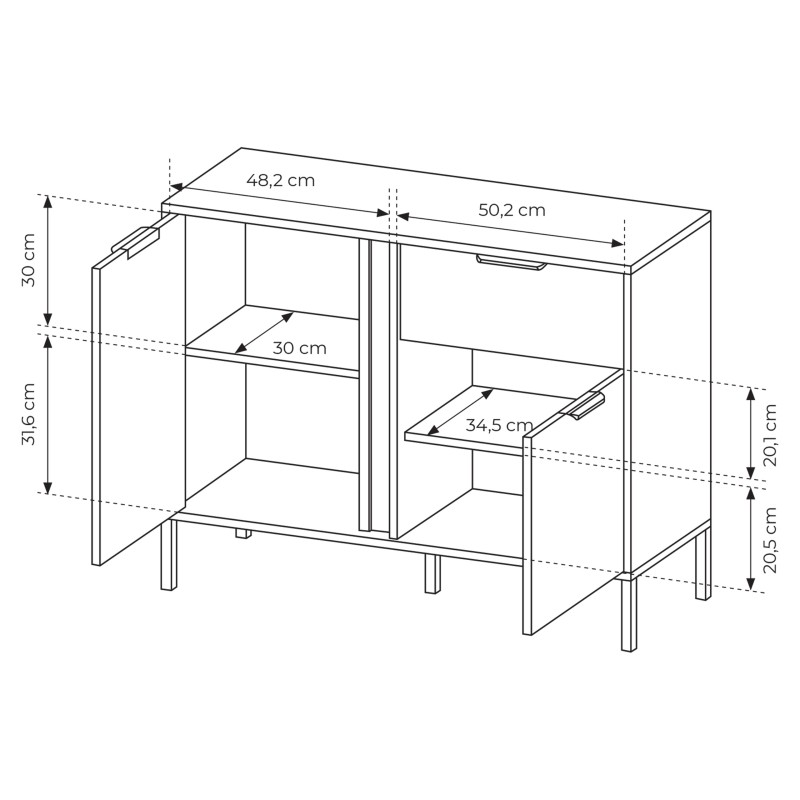 48,2 cm
50,2 cm
30 cm
30 cm
31,6 cm
34,5 cm
20,1 cm
20,5 cm