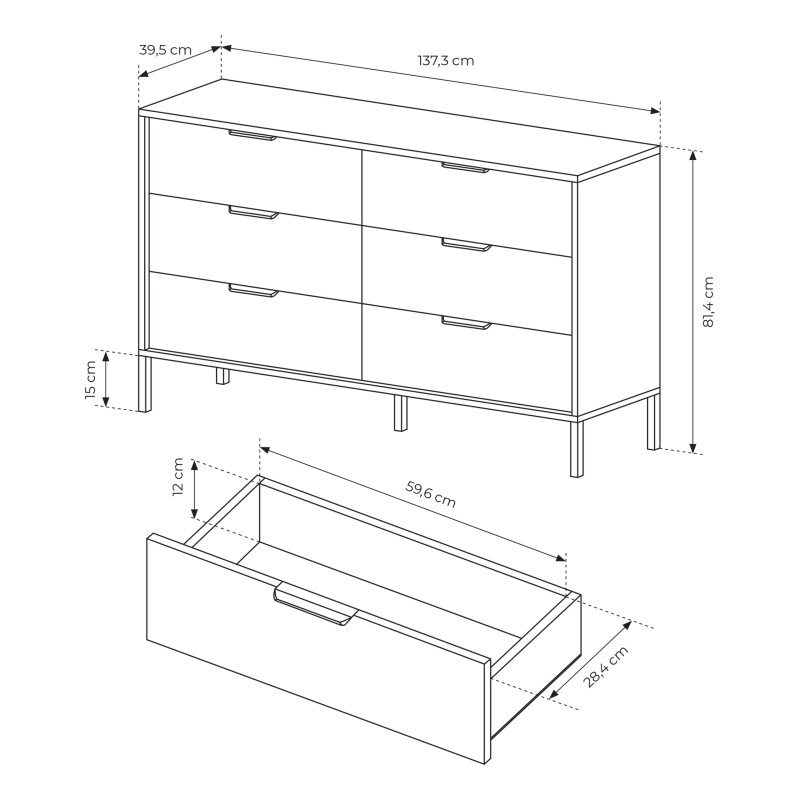 39,5 cm
137,3 cm
81,4 cm
15 cm
12 cm
59,6 cm
28,4 cm