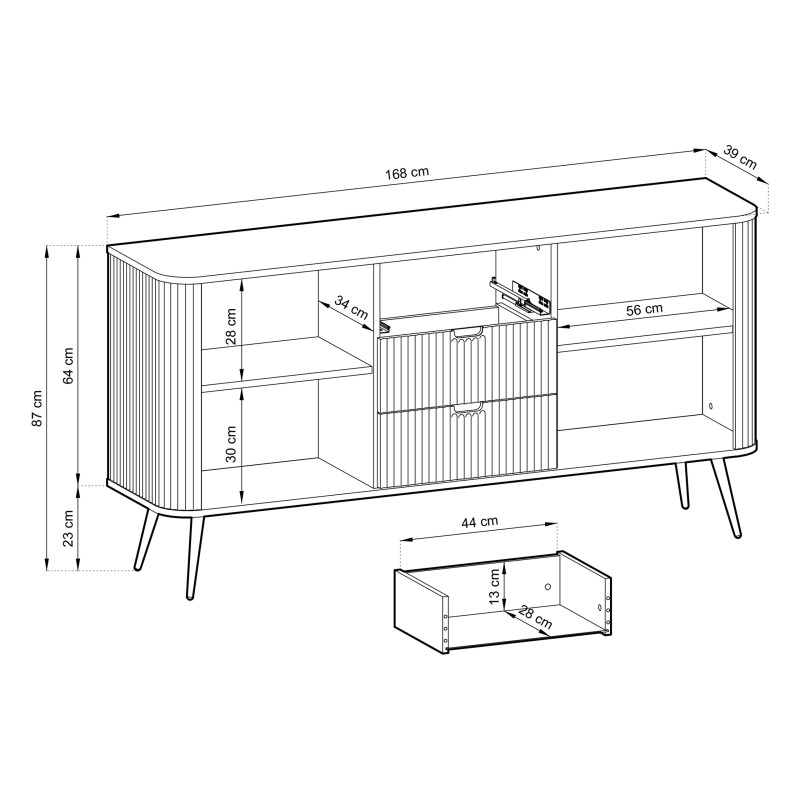 168 cm
39 cm
87 cm
64 cm
23 cm
28 cm
30 cm
34 cm
56 cm
44 cm
13 cm
28 cm