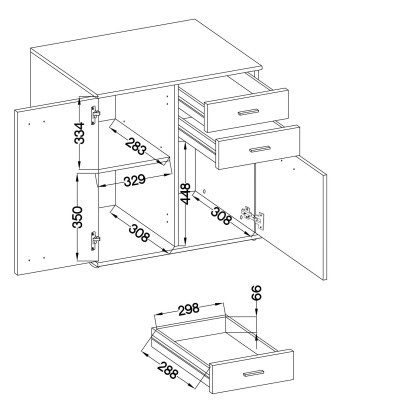 334
283
329
350
308
448
308
298
66
288