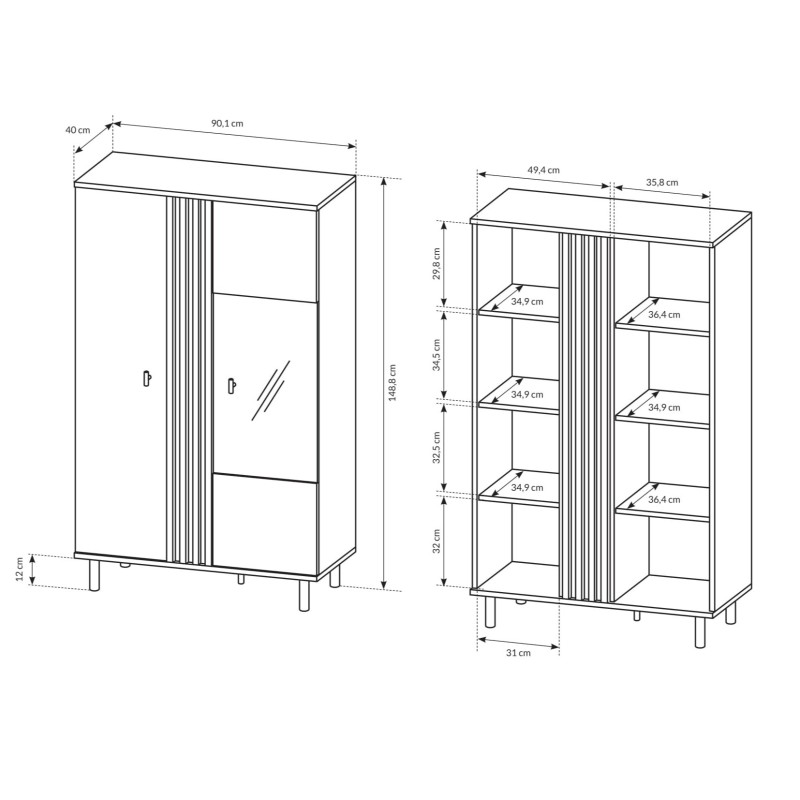 40 cm
90,1 cm
148,8 cm
12 cm

49,4 cm
35,8 cm
29,8 cm
34,9 cm
36,4 cm
34,5 cm
34,9 cm
34,9 cm
32,5 cm
34,9 cm
36,4 cm
32 cm
31 cm