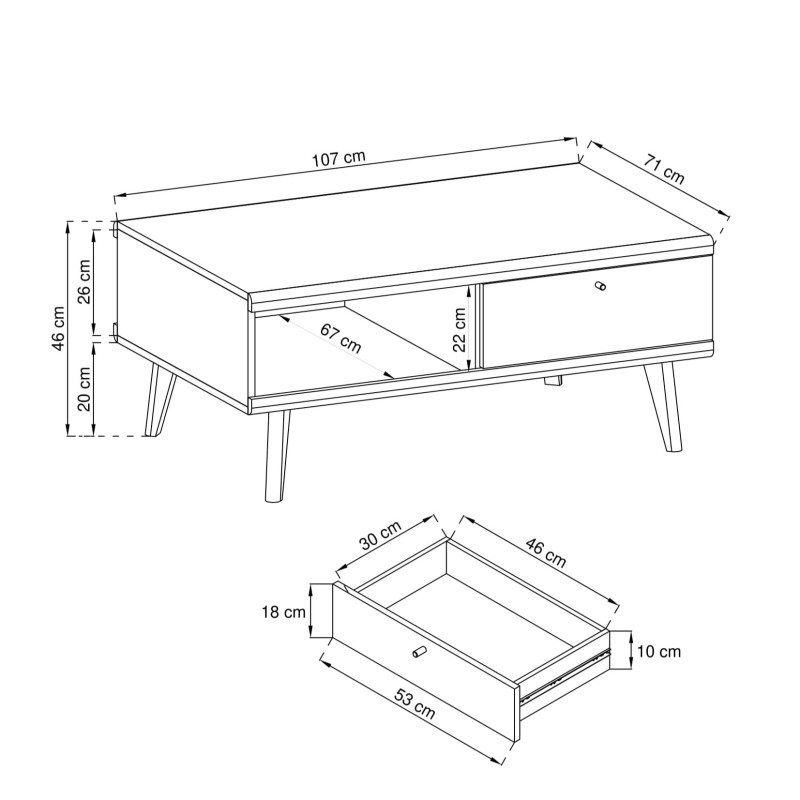 107 cm
71 cm
46 cm
26 cm
20 cm
67 cm
22 cm
30 cm
46 cm
18 cm
10 cm
53 cm