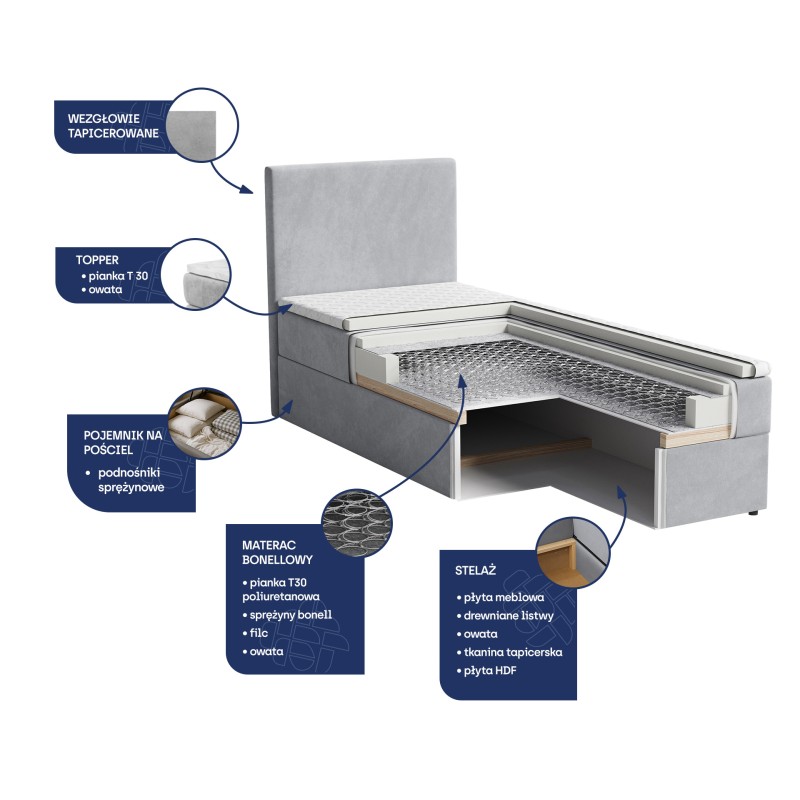 WEZGŁOWIE TAPICEROWANE

TOPPER
• pianka T 30
• owata

POJEMNIK NA POŚCIEL
• podnośniki sprężynowe

MATERAC BONELLOWY
• pianka T30 poliuretanowa
• sprężyny bonell
• filc
• owata

STELAŻ
• płyta meblowa
• drewniane listwy
• owata
• tkanina tapicerska
• płyta HDF