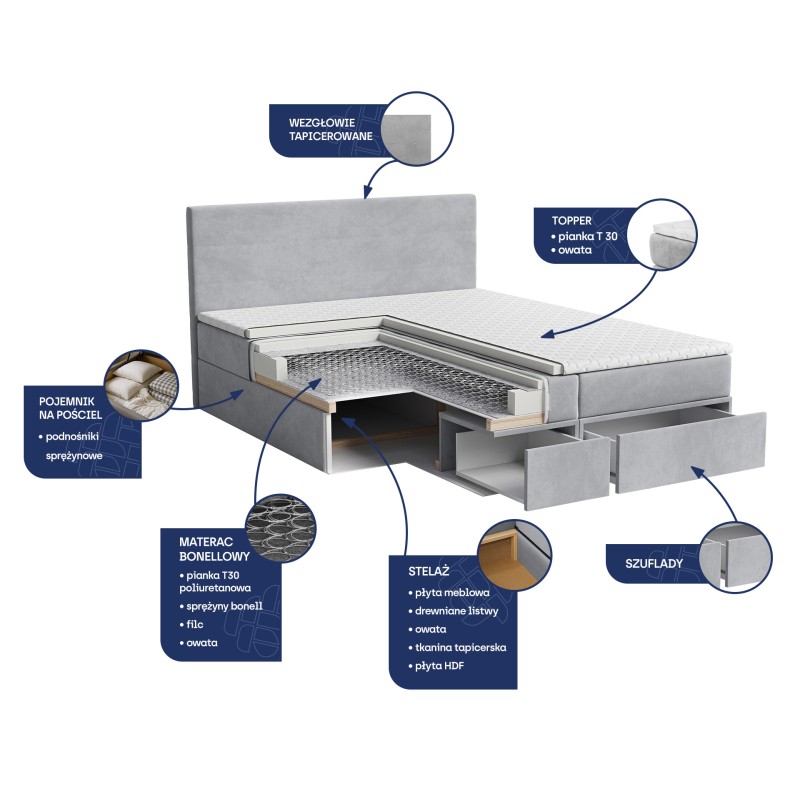 WEZGŁOWIE TAPICEROWANE

TOPPER
• pianka T 30
• owata

POJEMNIK NA POŚCIEL
• podnośniki sprężynowe

MATERAC BONELLOWY
• pianka T30 poliuretanowa
• sprężyny bonell
• filc
• owata

STELAŻ
• płyta meblowa
• drewniane listwy
• owata
• tkanina tapicerska
• płyta HDF

SZUFLADY