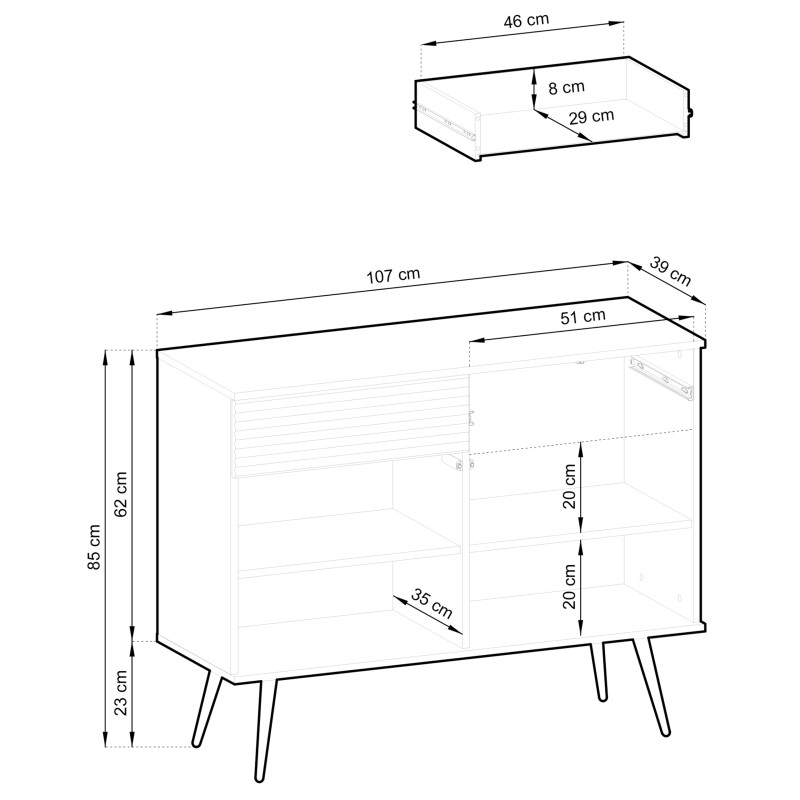 46 cm
8 cm
29 cm
107 cm
39 cm
51 cm
85 cm
62 cm
23 cm
20 cm
20 cm
35 cm